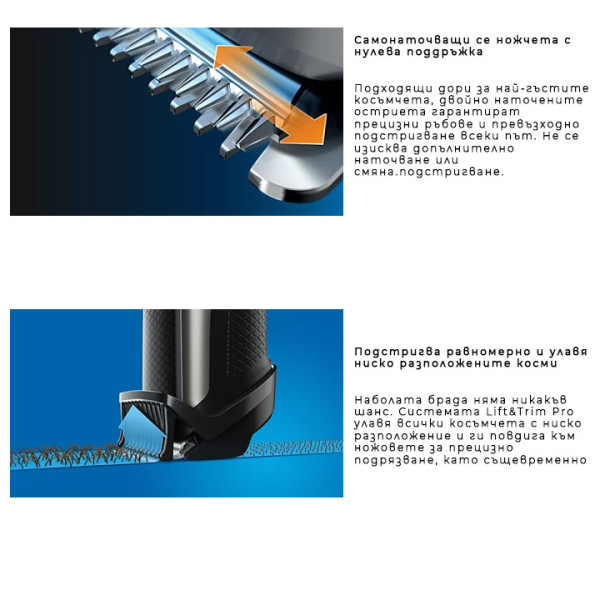 Самонаточващи се ножчета с нулева поддръжка

Подходящи дори за най-гъстите косъмчета, двойно наточените остриета гарантират прецизни ръбове и превъзходно подстригване всеки път. Не се изисква допълнително наточване или смяна.подстригване.

Подстригва равномерно и улавя ниско разположените косми

Наболата брада няма никакъв шанс. Системата Lift&Trim Pro улавя всички косъмчета с ниско разположение и ги повдига към ножовете за прецизно подрязване, като същевременно