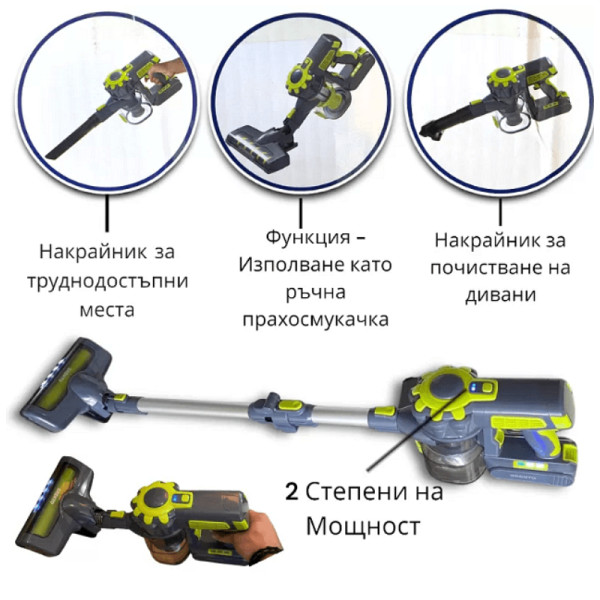 Накрайник за труднодостъпни места

Функция – Изполване като ръчна прахосмукачка

Накрайник за почистване на дивани

2 Степени на Мощност