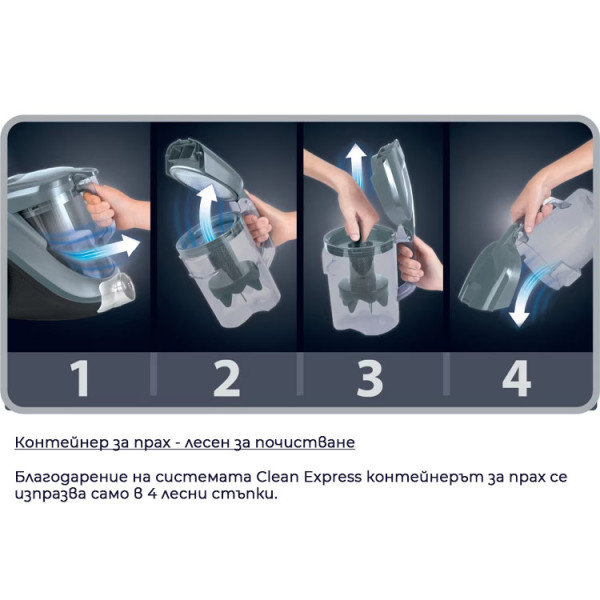 1 2 3 4

Контейнер за прах - лесен за почистване

Благодарение на системата Clean Express контейнерът за прах се изпразва само в 4 лесни стъпки.