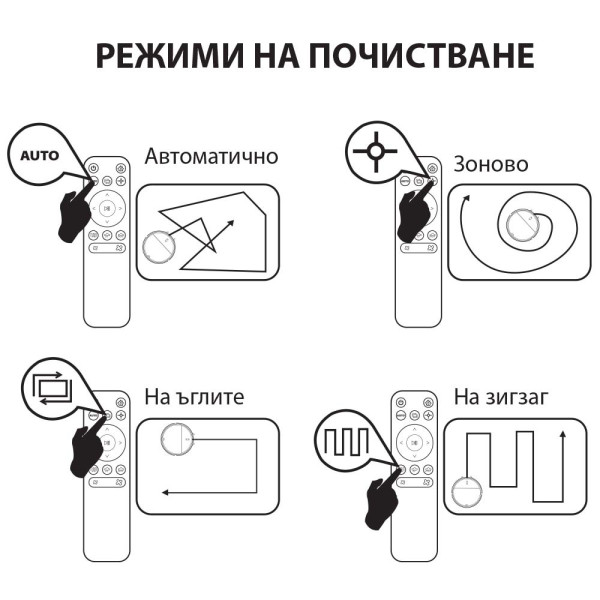 РЕЖИМИ НА ПОЧИСТВАНЕ

AUTO

Автоматично

Зоново

На ъглите

На зигзаг