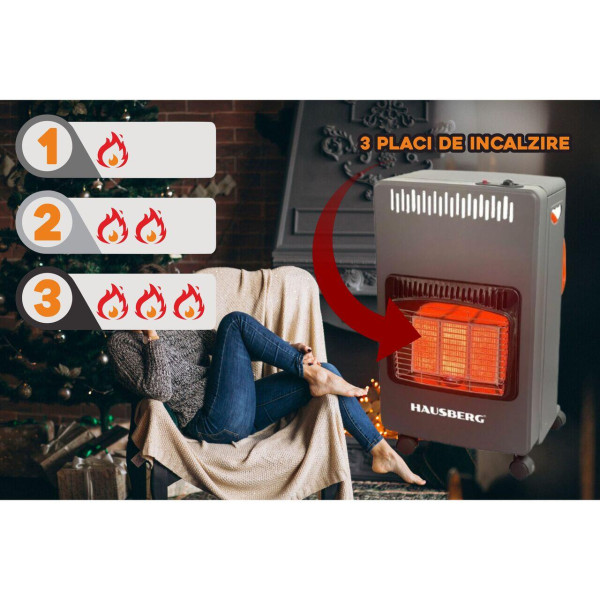 1

2

3

3 PLACI DE INCALZIRE

HAUSBERG