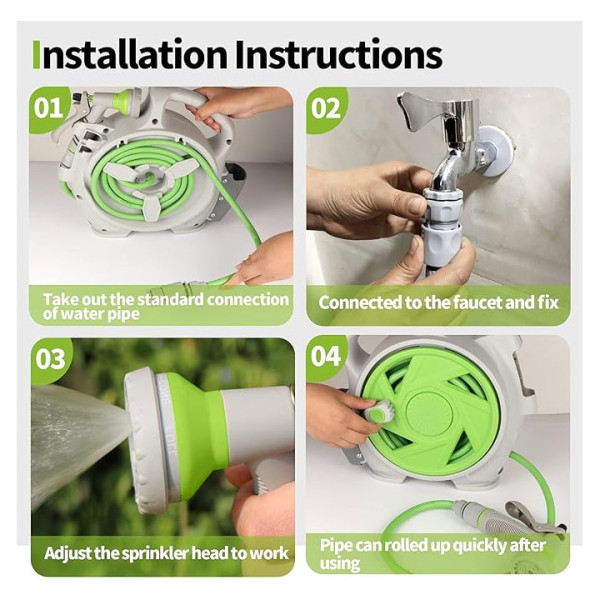 Installation Instructions

01

Take out the standard connection of water pipe

02

Connected to the faucet and fix

03

Adjust the sprinkler head to work

04

Pipe can rolled up quickly after using