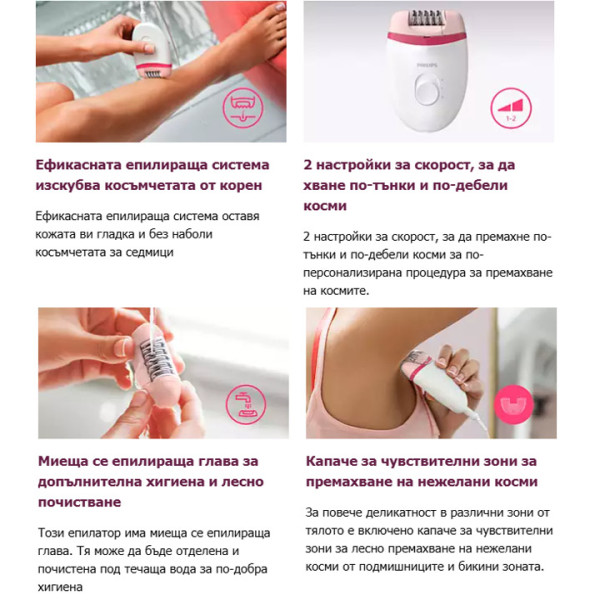 PHILIPS

1-2

Ефикасната епилираща система изскубва косъмчетата от корен

Ефикасната епилираща система оставя кожата ви гладка и без наболи косъмчетата за седмици

2 настройки за скорост, за да хване по-тънки и по-дебели косми

2 настройки за скорост, за да премахне по-тънки и по-дебели косми за по-персонализирана процедура за премахване на космите.

Миеща се епилираща глава за допълнителна хигиена и лесно почистване

Този епилатор има миеща се епилираща глава. Тя може да бъде отделена и почистена под течаща вода за по-добра хигиена

Капаче за чувствителни зони за премахване на нежелани косми

За повече деликатност в различни зони от тялото е включено капаче за чувствителни зони за лесно премахване на нежелани косми от подмишниците и бикини зоната.